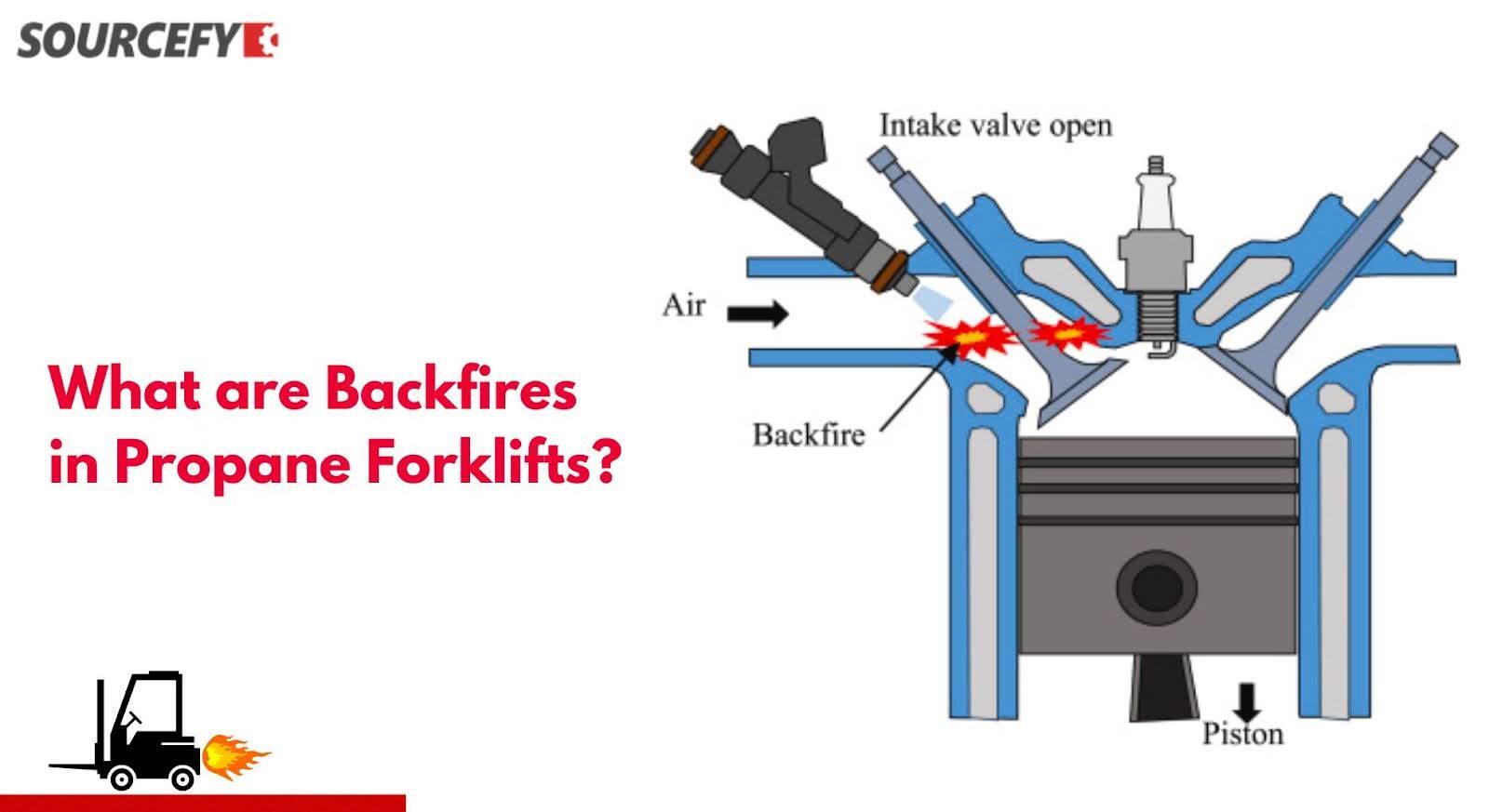 SOURCEFY

What are Backfires in Propane Forklifts?

Intake valve open

Air

Backfire

Piston